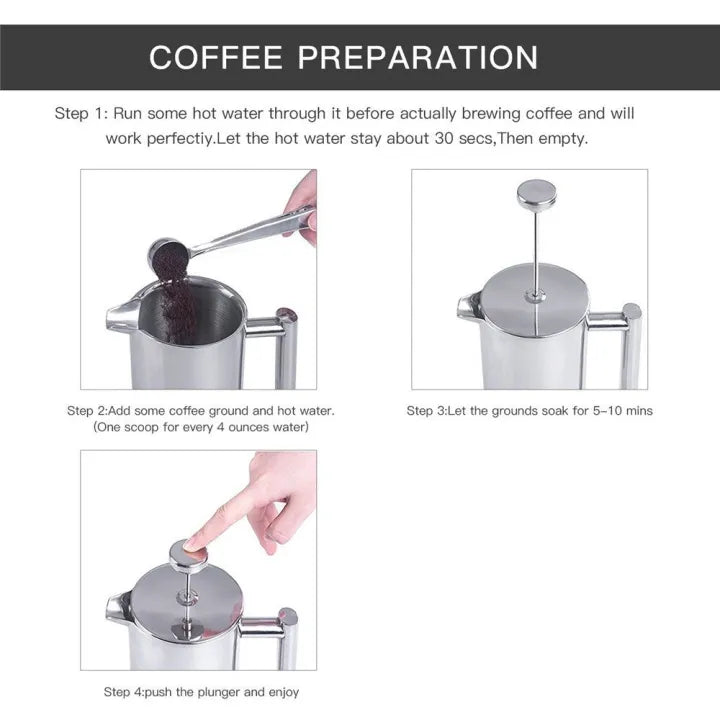 COFFEE PREPARATION

Step 1: Run some hot water through it before actually brewing coffee and will work perfectiy.Let the hot water stay about 30 secs,Then empty.

Step 2:Add some coffee ground and hot water. (One scoop for every 4 ounces water)

Step 3:Let the grounds soak for 5–10 mins

Step 4:push the plunger and enjoy