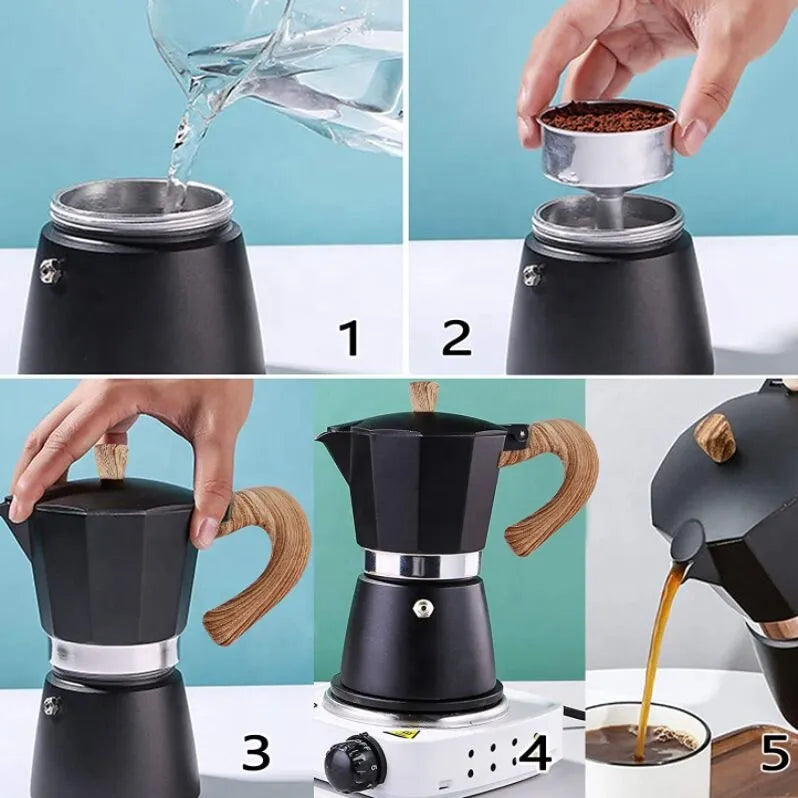 1
2
3
4
5