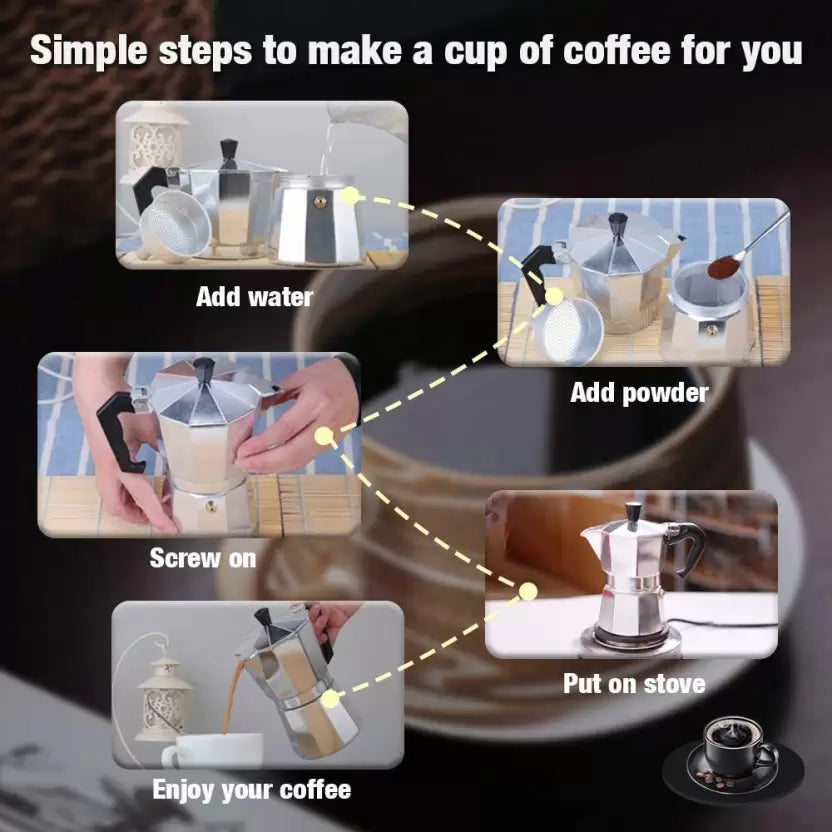 Simple steps to make a cup of coffee for you

Add water

Add powder

Screw on

Put on stove

Enjoy your coffee